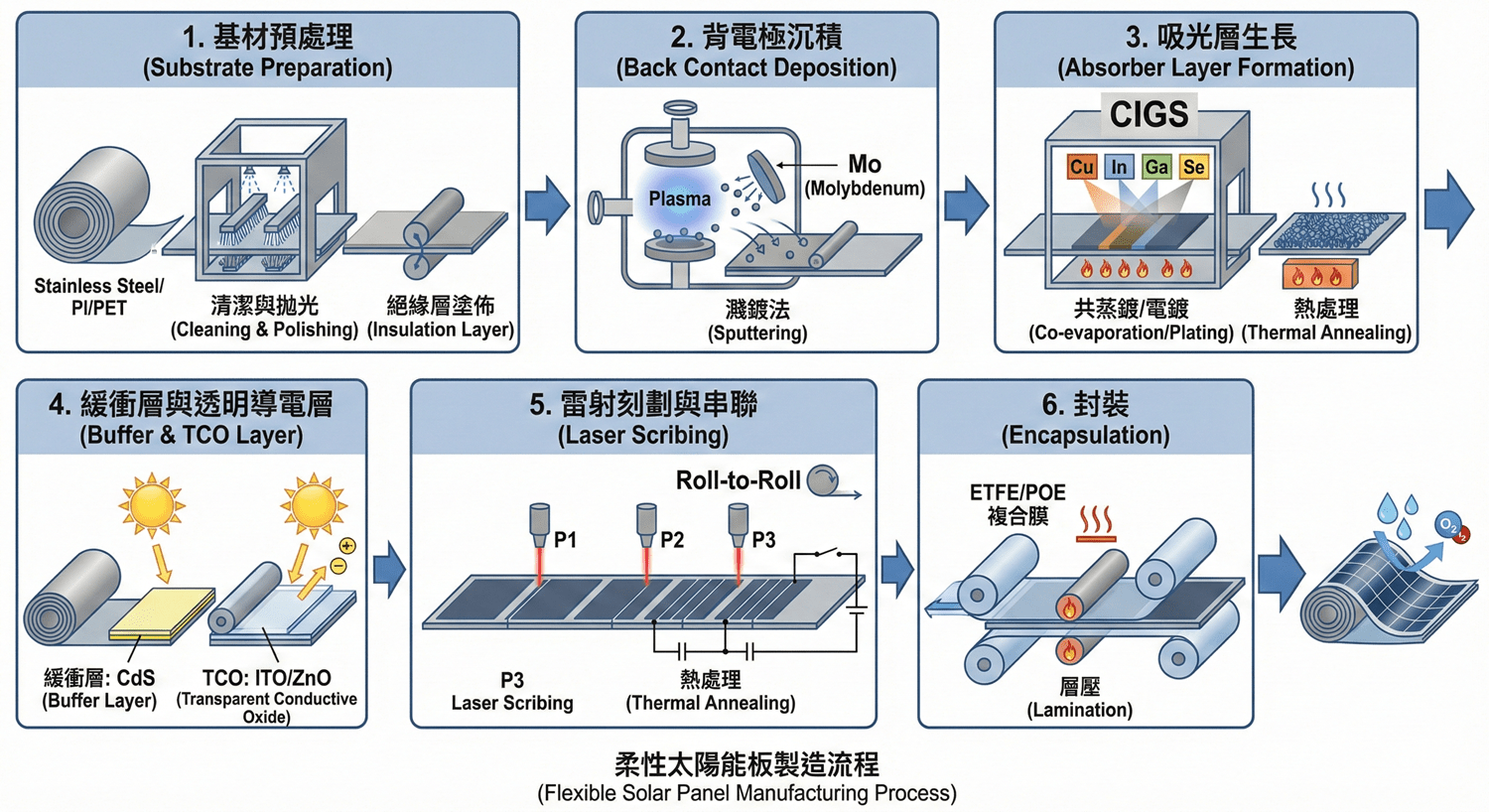 1. 基材預處理
(Substrate Preparation)

Stainless Steel/ PI/PET

清潔與拋光
(Cleaning & Polishing)

絕緣層塗佈
(Insulation Layer)

2. 背電極沉積
(Back Contact Deposition)

Plasma

Mo
(Molybdenum)

濺鍍法
(Sputtering)

3. 吸光層生長
(Absorber Layer Formation)

CIGS

Cu In Ga Se

共蒸鍍/電鍍
(Co-evaporation/Plating)

熱處理
(Thermal Annealing)

4. 緩衝層與透明導電層
(Buffer & TCO Layer)

緩衝層: CdS
(Buffer Layer)

TCO: ITO/ZnO
(Transparent Conductive Oxide)

5. 雷射刻劃與串聯
(Laser Scribing)

Roll-to-Roll

P1 P2 P3

P3
Laser Scribing

熱處理
(Thermal Annealing)

6. 封裝
(Encapsulation)

ETFE/POE
複合膜

層壓
(Lamination)

$O_2$

柔性太陽能板製造流程
(Flexible Solar Panel Manufacturing Process)